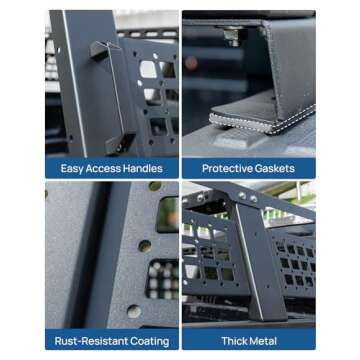 Easy Access Handles

Protective Gaskets

Rust-Resistant Coating

Thick Metal