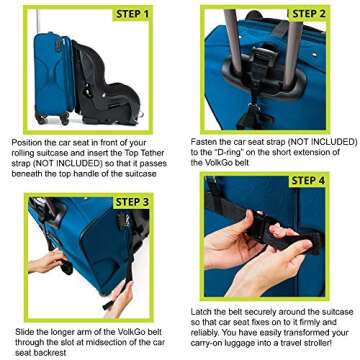 STEP 1

Position the car seat in front of your rolling suitcase and insert the Top Tether strap (NOT INCLUDED) so that it passes beneath the top handle of the suitcase

STEP 2

Fasten the car seat strap (NOT INCLUDED) to the "D-ring" on the short extension of the VolkGo belt

STEP 3

Slide the longer arm of the VolkGo belt through the slot at midsection of the car seat backrest

STEP 4

Latch the belt securely around the suitcase so that car seat fixes on to it firmly and reliably. You have easily transformed your carry-on luggage into a travel stroller!