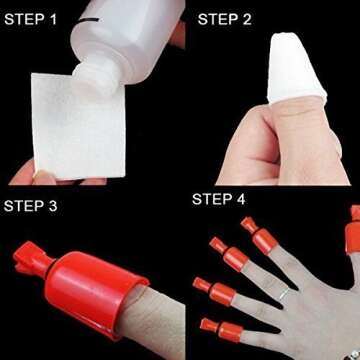 STEP 1

STEP 2

STEP 3

STEP 4