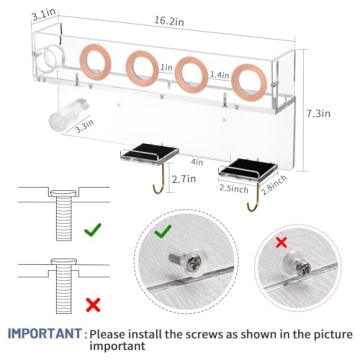 3.1in

16.2in

1in

1.4in

7.3in

3.3in

4in

2.7in

2.5inch

2.8inch

IMPORTANT : Please install the screws as shown in the picture important