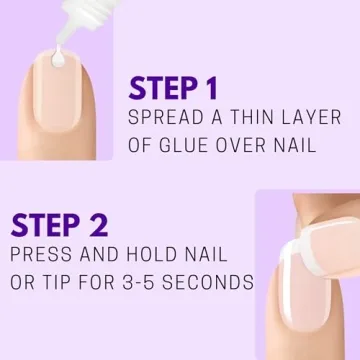 STEP 1
SPREAD A THIN LAYER OF GLUE OVER NAIL

STEP 2
PRESS AND HOLD NAIL OR TIP FOR 3-5 SECONDS