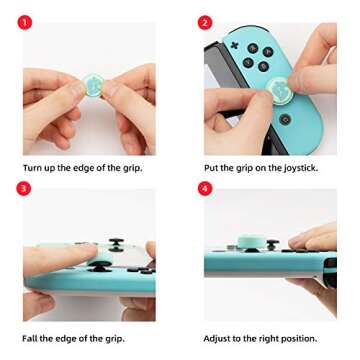 1

Turn up the edge of the grip.

2

Put the grip on the joystick.

3

Fall the edge of the grip.

4

Adjust to the right position.