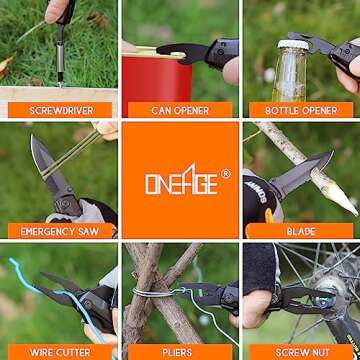 SCREWDRIVER

CAN OPENER

BOTTLE OPENER

EMERGENCY SAW

ONEAGE®

BLADE

WIRE CUTTER

PLIERS

SCREW NUT