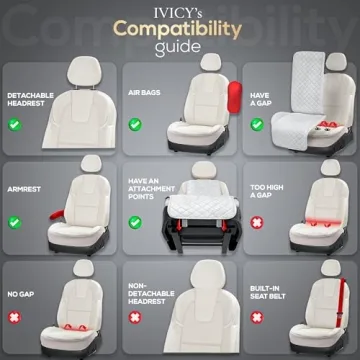 Compatibility

IVICY's
Compatibility
guide

DETACHABLE HEADREST

AIR BAGS

HAVE A GAP

ARMREST

HAVE AN ATTACHMENT POINTS

TOO HIGH A GAP

NO GAP

NON-DETACHABLE HEADREST

BUILT-IN SEAT BELT