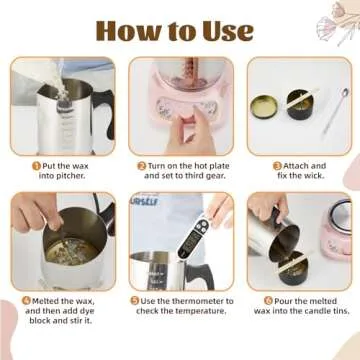 How to Use

1 Put the wax into pitcher.

2 Turn on the hot plate and set to third gear.

3 Attach and fix the wick.

URSELF

4 Melted the wax, and then add dye block and stir it.

5 Use the thermometer to check the temperature.

6 Pour the melted wax into the candle tins.