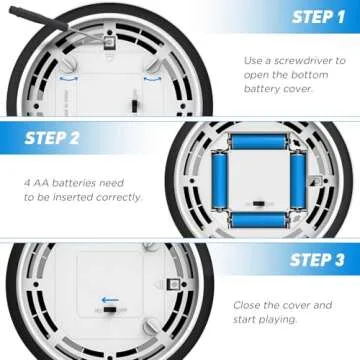 STEP 1

Use a screwdriver to open the bottom battery cover.

STEP 2

4 AA batteries need to be inserted correctly.

STEP 3

Close the cover and start playing.