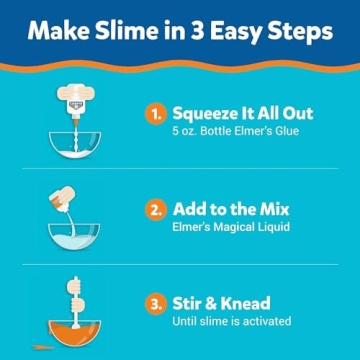 Make Slime in 3 Easy Steps

1. Squeeze It All Out
5 oz. Bottle Elmer's Glue

2. Add to the Mix
Elmer's Magical Liquid

3. Stir & Knead
Until slime is activated