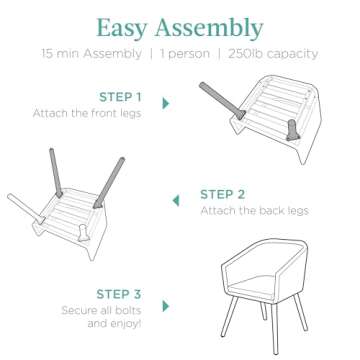 Easy Assembly

15 min Assembly | 1 person | 250lb capacity

STEP 1
Attach the front legs

STEP 2
Attach the back legs

STEP 3
Secure all bolts and enjoy!