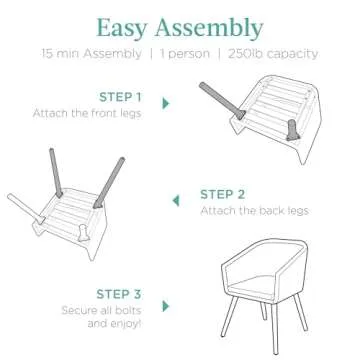 Easy Assembly

15 min Assembly | 1 person | 250lb capacity

STEP 1
Attach the front legs

STEP 2
Attach the back legs

STEP 3
Secure all bolts and enjoy!