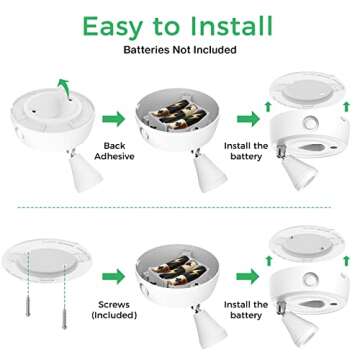 Easy to Install

Batteries Not Included

Back Adhesive

Install the battery

Screws (Included)

Install the battery