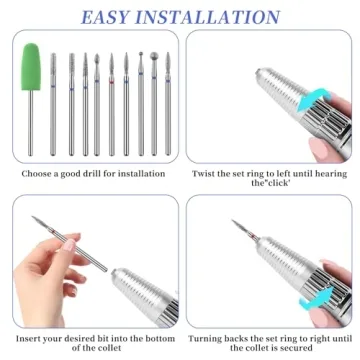 EASY INSTALLATION

Choose a good drill for installation

Twist the set ring to left until hearing the"click'

Insert your desired bit into the bottom of the collet

Turning backs the set ring to right until the collet is secured