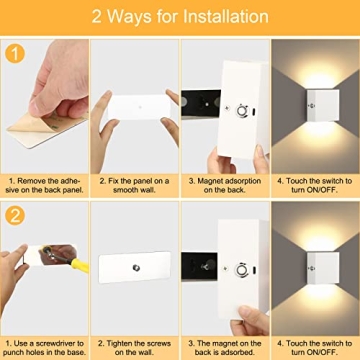 2 Ways for Installation

1

1. Remove the adhesive on the back panel.

2. Fix the panel on a smooth wall.

3. Magnet adsorption on the back.

4. Touch the switch to turn ON/OFF.

2

1. Use a screwdriver to punch holes in the base.

2. Tighten the screws on the wall.

3. The magnet on the back is adsorbed.

4. Touch the switch to turn ON/OFF.