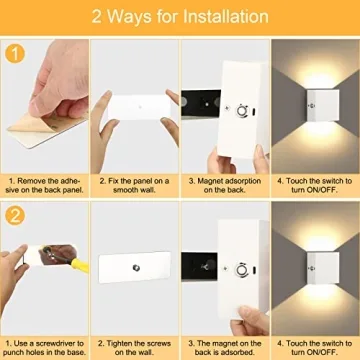 2 Ways for Installation

1

1. Remove the adhesive on the back panel.

2. Fix the panel on a smooth wall.

3. Magnet adsorption on the back.

4. Touch the switch to turn ON/OFF.

2

1. Use a screwdriver to punch holes in the base.

2. Tighten the screws on the wall.

3. The magnet on the back is adsorbed.

4. Touch the switch to turn ON/OFF.