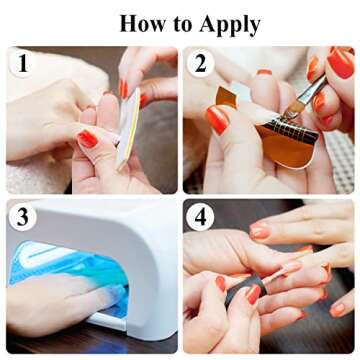 How to Apply

1

2

3

4