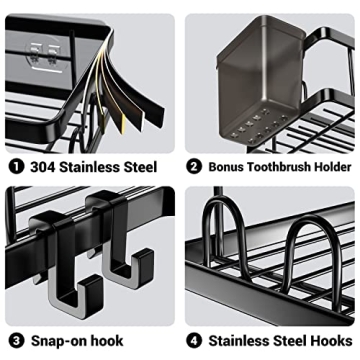 1 304 Stainless Steel

2 Bonus Toothbrush Holder

3 Snap-on hook

4 Stainless Steel Hooks