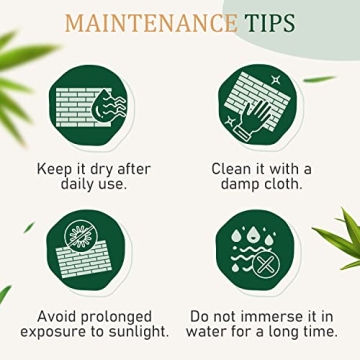 MAINTENANCE TIPS

Keep it dry after daily use.

Clean it with a damp cloth.

Avoid prolonged exposure to sunlight.

Do not immerse it in water for a long time.