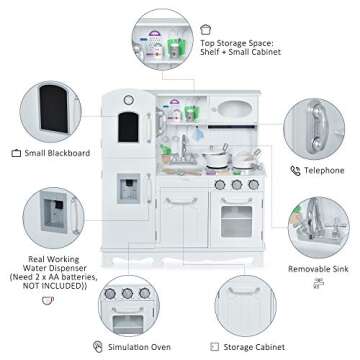 Top Storage Space:
Shelf + Small Cabinet

Small Blackboard

Telephone

Real Working
Water Dispenser
(Need 2 x AA batteries,
NOT INCLUDED))

Removable Sink

Simulation Oven

Storage Cabinet