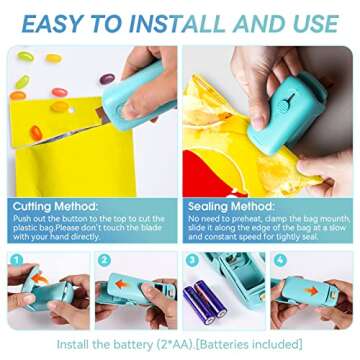 EASY TO INSTALL AND USE

Cutting Method:
Push out the button to the top to cut the plastic bag.Please don't touch the blade with your hand directly.

Sealing Method:
No need to preheat, clamp the bag mounth, slide it along the edge of the bag at a slow and constant speed for tightly seal.

1

2

3

4

Install the battery (2*AA).[Batteries included]