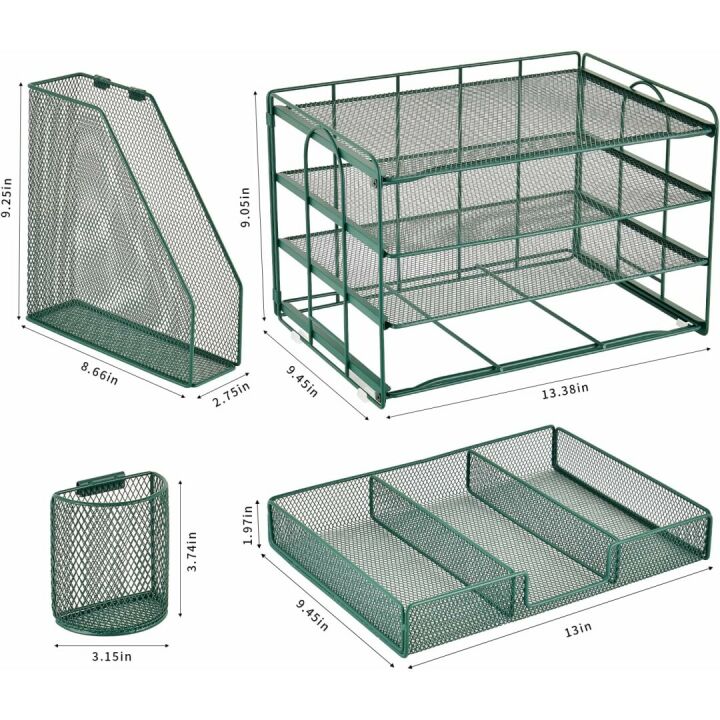 9.25in
8.66in
2.75in
9.05in
9.45in
13.38in
3.74in
3.15in
1.97in
9.45in
13in