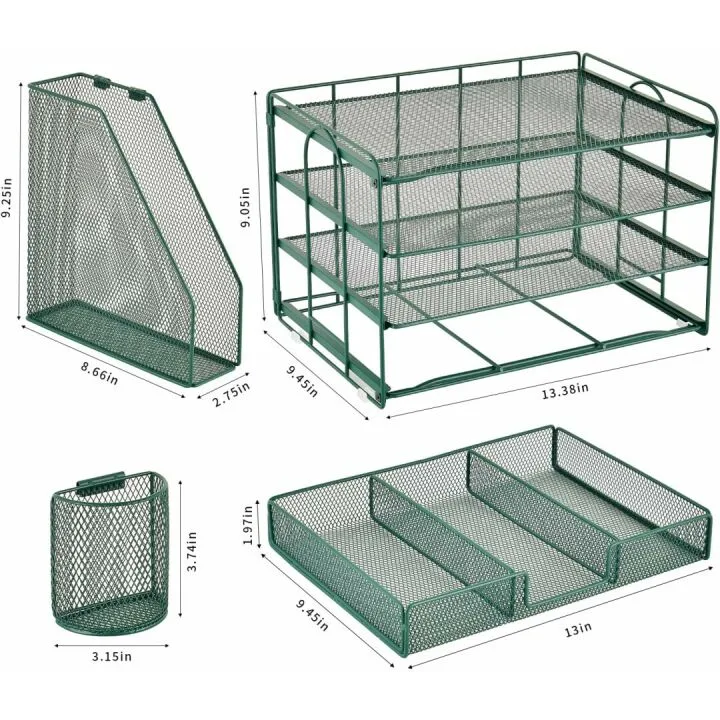 9.25in

8.66in

2.75in

9.05in

9.45in

13.38in

3.74in

3.15in

1.97in

9.45in

13in