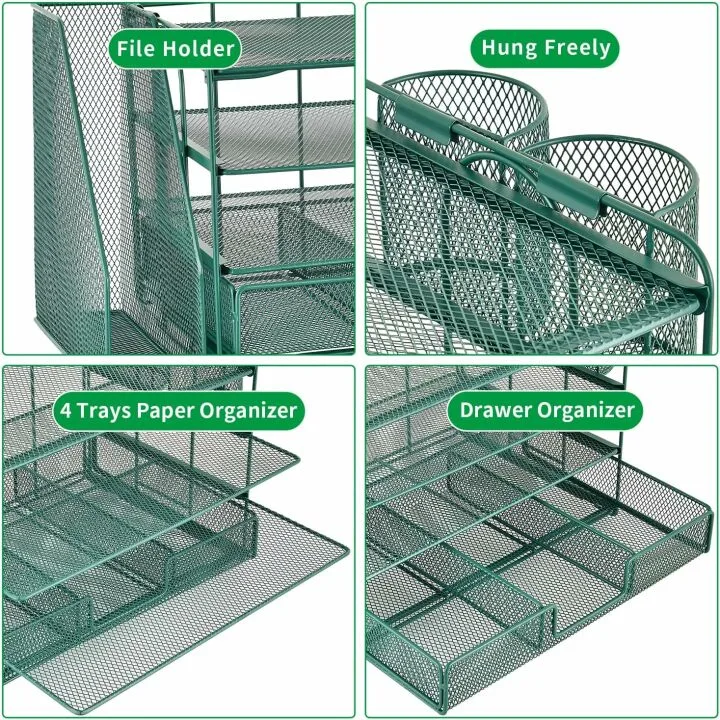 File Holder

Hung Freely

4 Trays Paper Organizer

Drawer Organizer