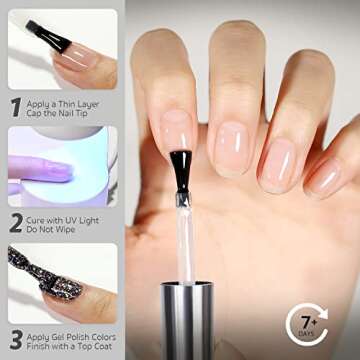 1 Apply a Thin Layer
Cap the Nail Tip

2 Cure with UV Light
Do Not Wipe

3 Apply Gel Polish Colors
Finish with a Top Coat

7+
DAYS