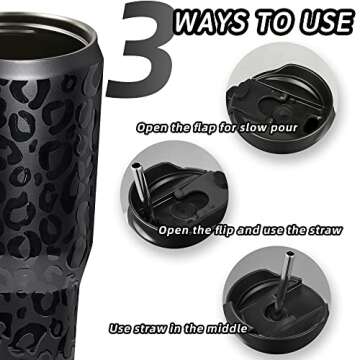 3 WAYS TO USE

Open the flap for slow pour

Open the flip and use the straw

Use straw in the middle