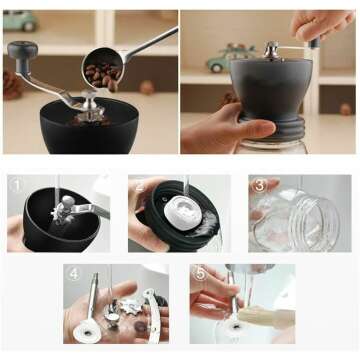 1

2

3

4

5