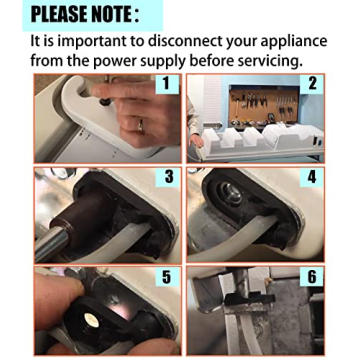 PLEASE NOTE:

It is important to disconnect your appliance from the power supply before servicing.

1

2

3

4

5

6