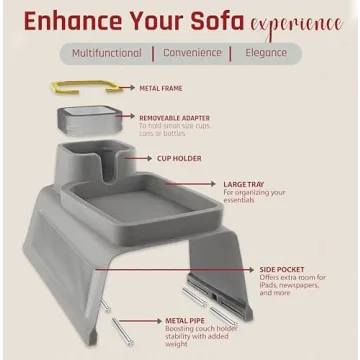 Enhance Your Sofa experience

Multifunctional | Convenience | Elegance

METAL FRAME

REMOVEABLE ADAPTER
To hold small size cups, cans or bottles

CUP HOLDER

LARGE TRAY
For organizing your essentials

SIDE POCKET
Offers extra room for iPads, newspapers, and more

METAL PIPE
Boosting couch holder stability with added weight