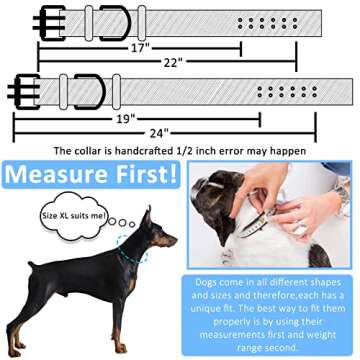 17"

22"

19"

24"

The collar is handcrafted 1/2 inch error may happen

Measure First!

Size XL suits me!

Dogs come in all different shapes and sizes and therefore,each has a unique fit. The best way to fit them properly is by using their measurements first and weight range second.