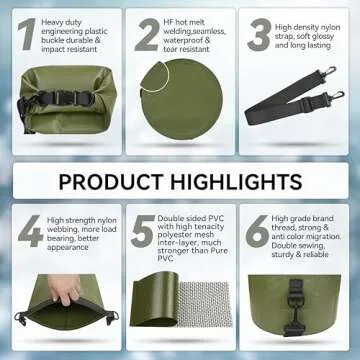 1 Heavy duty engineering plastic buckle durable & impact resistant

2 HF hot melt welding,seamless, waterproof & tear resistant

3 High density nylon strap, soft glossy and long lasting

PRODUCT HIGHLIGHTS

4 High strength nylon webbing, more load bearing, better appearance

5 Double sided PVC with high tenacity polyester mesh inter-layer, much stronger than Pure PVC

6 High grade brand thread, strong & anti color migration. Double sewing, sturdy & reliable