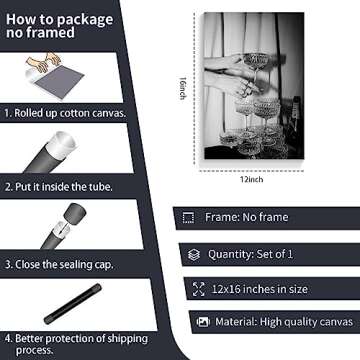 How to package no framed

1. Rolled up cotton canvas.

2. Put it inside the tube.

3. Close the sealing cap.

4. Better protection of shipping process.

16inch

12inch

Frame: No frame

Quantity: Set of 1

12x16 inches in size

Material: High quality canvas