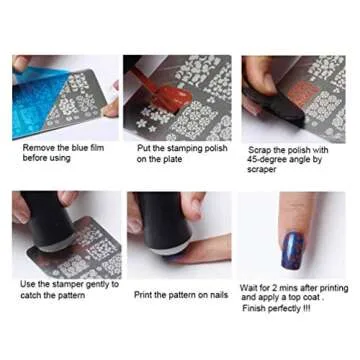 Remove the blue film before using

Put the stamping polish on the plate

Scrap the polish with 45-degree angle by scraper

Use the stamper gently to catch the pattern

Print the pattern on nails

Wait for 2 mins after printing and apply a top coat .
Finish perfectly !!!