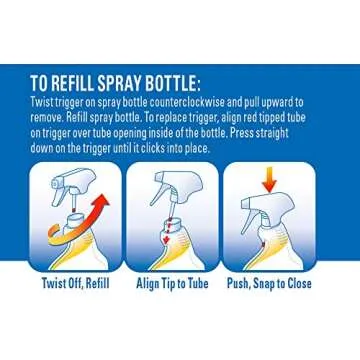 TO REFILL SPRAY BOTTLE:
Twist trigger on spray bottle counterclockwise and pull upward to remove. Refill spray bottle. To replace trigger, align red tipped tube on trigger over tube opening inside of the bottle. Press straight down on the trigger until it clicks into place.

Twist Off, Refill

Align Tip to Tube

Push, Snap to Close