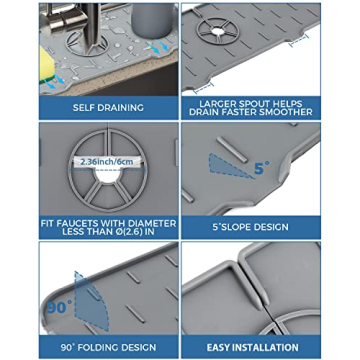 SELF DRAINING

LARGER SPOUT HELPS DRAIN FASTER SMOOTHER

2.36inch/6cm

FIT FAUCETS WITH DIAMETER LESS THAN Ø(2.6) IN

5°

5°SLOPE DESIGN

90°

90° FOLDING DESIGN

EASY INSTALLATION