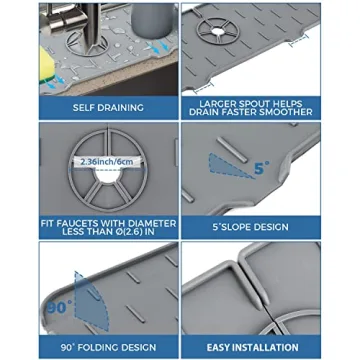 SELF DRAINING

LARGER SPOUT HELPS DRAIN FASTER SMOOTHER

2.36inch/6cm

FIT FAUCETS WITH DIAMETER LESS THAN Ø(2.6) IN

5°

5°SLOPE DESIGN

90°

90° FOLDING DESIGN

EASY INSTALLATION