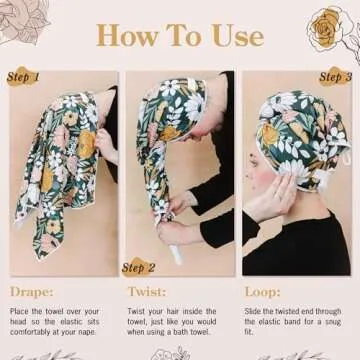 How To Use

Step 1

Step 2

Step 3

Drape:

Place the towel over your head so the elastic sits comfortably at your nape.

Twist:

Twist your hair inside the towel, just like you would when using a bath towel.

Loop:

Slide the twisted end through the elastic band for a snug fit.