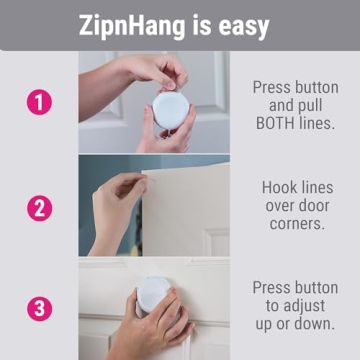 ZipnHang is easy

1

Press button and pull BOTH lines.

2

Hook lines over door corners.

3

Press button to adjust up or down.