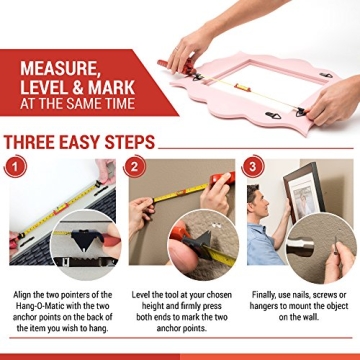 MEASURE, LEVEL & MARK AT THE SAME TIME

THREE EASY STEPS

1

2

3

Align the two pointers of the Hang-O-Matic with the two anchor points on the back of the item you wish to hang.

Level the tool at your chosen height and firmly press both ends to mark the two anchor points.

Finally, use nails, screws or hangers to mount the object on the wall.