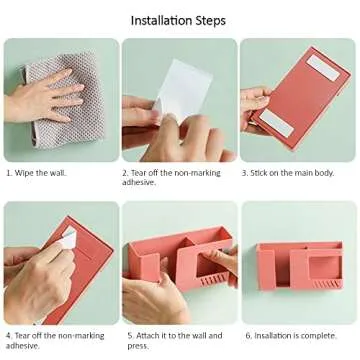 Installation Steps

1. Wipe the wall.

2. Tear off the non-marking adhesive.

3. Stick on the main body.

4. Tear off the non-marking adhesive.

5. Attach it to the wall and press.

6. Insallation is complete.