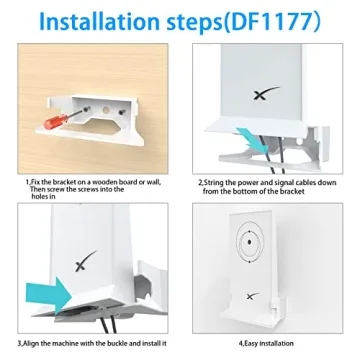 Installation steps(DF1177)

1,Fix the bracket on a wooden board or wall, Then screw the screws into the holes in

2,String the power and signal cables down from the bottom of the bracket

3,Align the machine with the buckle and install it

4,Easy installation