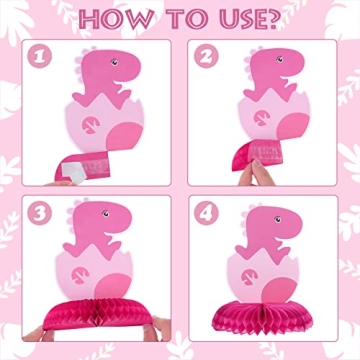 HOW TO USE?

1

2

3

4