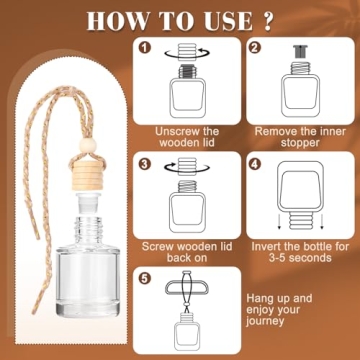 HOW TO USE ?

1
Unscrew the wooden lid

2
Remove the inner stopper

3
Screw wooden lid back on

4
Invert the bottle for 3-5 seconds

5
Hang up and enjoy your journey