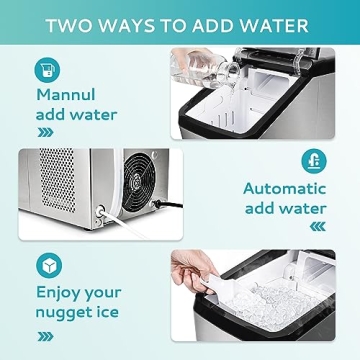 TWO WAYS TO ADD WATER

Mannul add water

Automatic add water

Enjoy your nugget ice