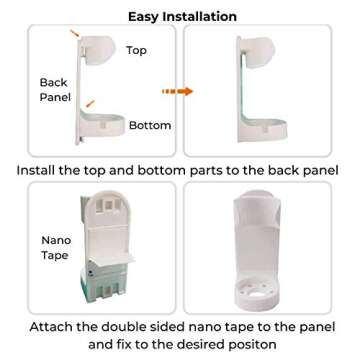 Easy Installation

Top

Back Panel

Bottom

Install the top and bottom parts to the back panel

Nano Tape

Attach the double sided nano tape to the panel and fix to the desired positon