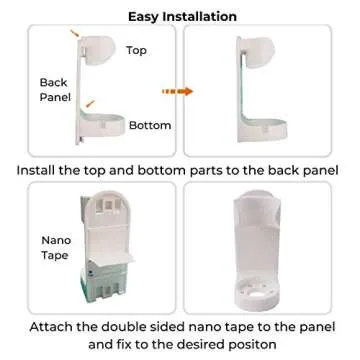 Easy Installation

Top

Back Panel

Bottom

Install the top and bottom parts to the back panel

Nano Tape

Attach the double sided nano tape to the panel and fix to the desired positon