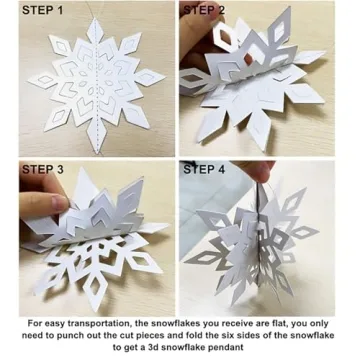 STEP 1

STEP 2

STEP 3

STEP 4

For easy transportation, the snowflakes you receive are flat, you only need to punch out the cut pieces and fold the six sides of the snowflake to get a 3d snowflake pendant