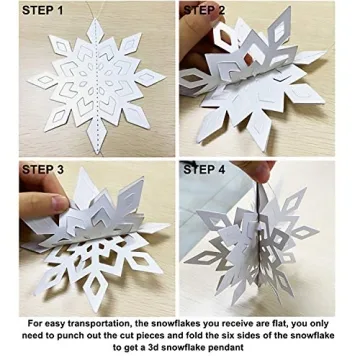 STEP 1

STEP 2

STEP 3

STEP 4

For easy transportation, the snowflakes you receive are flat, you only need to punch out the cut pieces and fold the six sides of the snowflake to get a 3d snowflake pendant