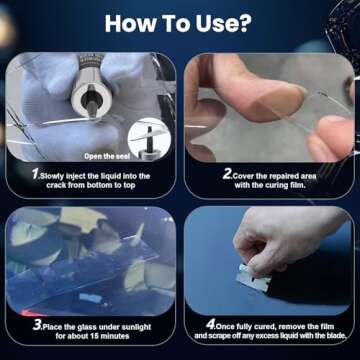 How To Use?

Open the seal

1.Slowly inject the liquid into the crack from bottom to top

2.Cover the repaired area with the curing film.

3.Place the glass under sunlight for about 15 minutes

4.Once fully cured, remove the film and scrape off any excess liquid with the blade.